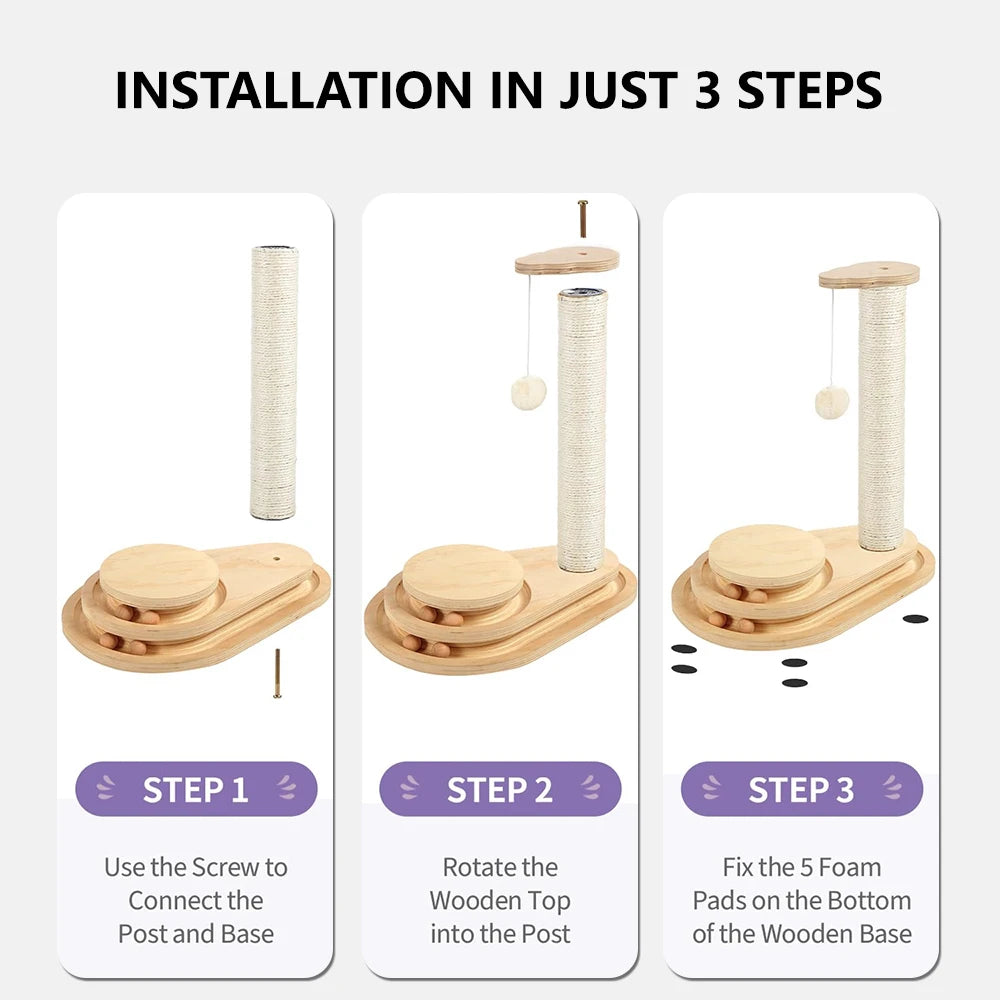 INSTALLATION IN JUST 3 STEPS

STEP 1

Use the Screw to Connect the Post and Base

STEP 2

Rotate the Wooden Top into the Post

STEP 3

Fix the 5 Foam Pads on the Bottom of the Wooden Base